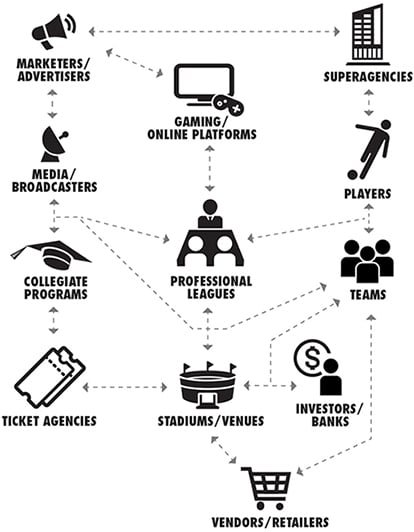 MARKETERS/
ADVERTISERS

SUPERAGENCIES

GAMING/
ONLINE PLATFORMS

MEDIA/
BROADCASTERS

PLAYERS

COLLEGIATE
PROGRAMS

PROFESSIONAL
LEAGUES

TEAMS

TICKET AGENCIES

STADIUMS/VENUES

INVESTORS/
BANKS

VENDORS/RETAILERS